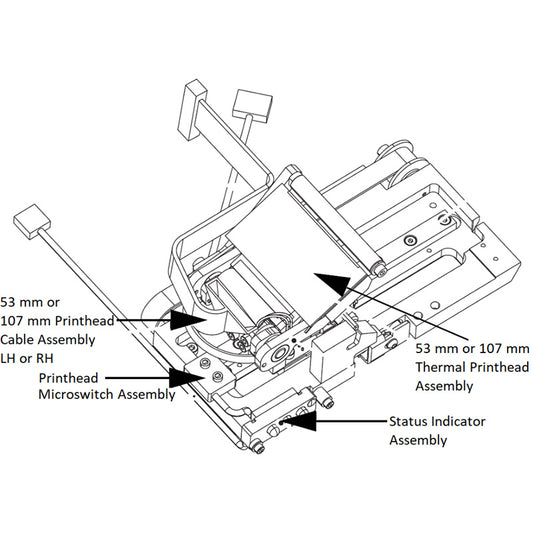 53 mm or 107 mm Printhead Cable Assembly LH or RH

Printhead Microswitch Assembly

53 mm or 107 mm Thermal Printhead Assembly

Status Indicator Assembly