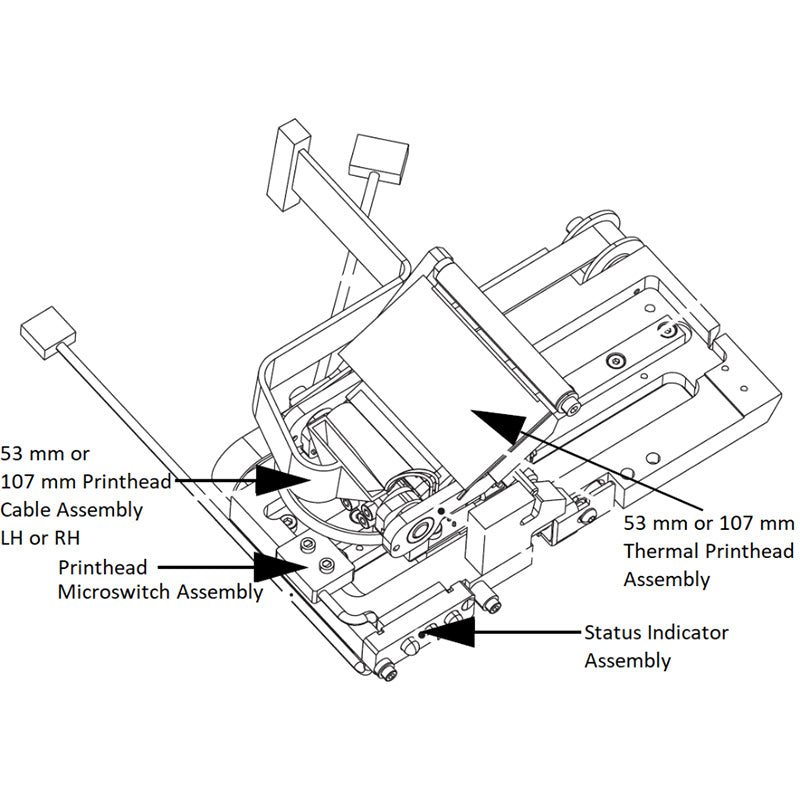 53 mm or
107 mm Printhead
Cable Assembly
LH or RH

Printhead
Microswitch Assembly

53 mm or 107 mm
Thermal Printhead
Assembly

Status Indicator
Assembly